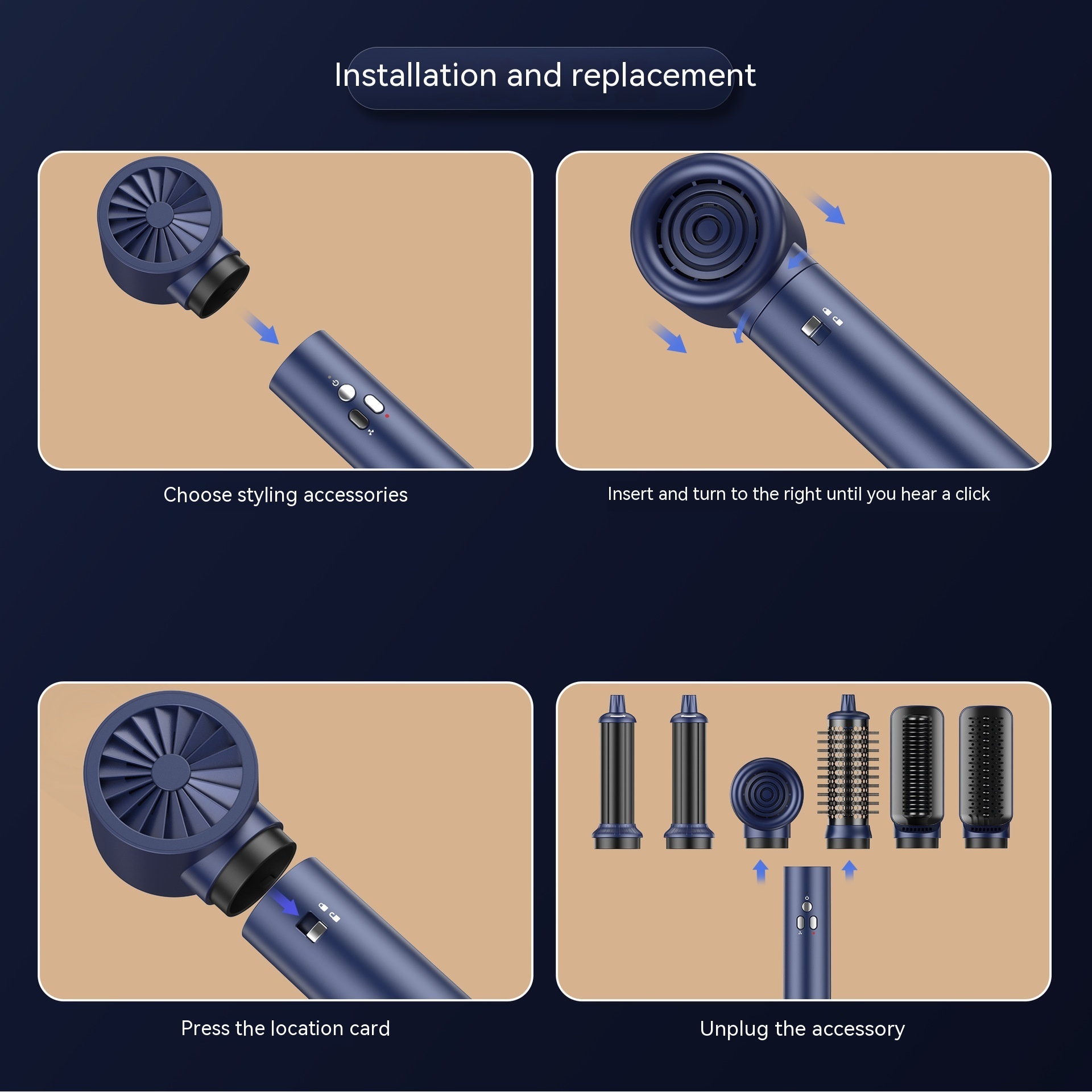 Installation and replacement

Choose styling accessories

Insert and turn to the right until you hear a click

Press the location card

Unplug the accessory